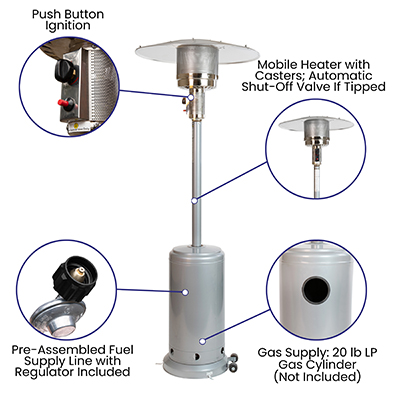 Push Button Ignition

Mobile Heater with Casters; Automatic Shut-Off Valve If Tipped

Pre-Assembled Fuel Supply Line with Regulator Included

Gas Supply: 20 lb LP Gas Cylinder (Not Included)